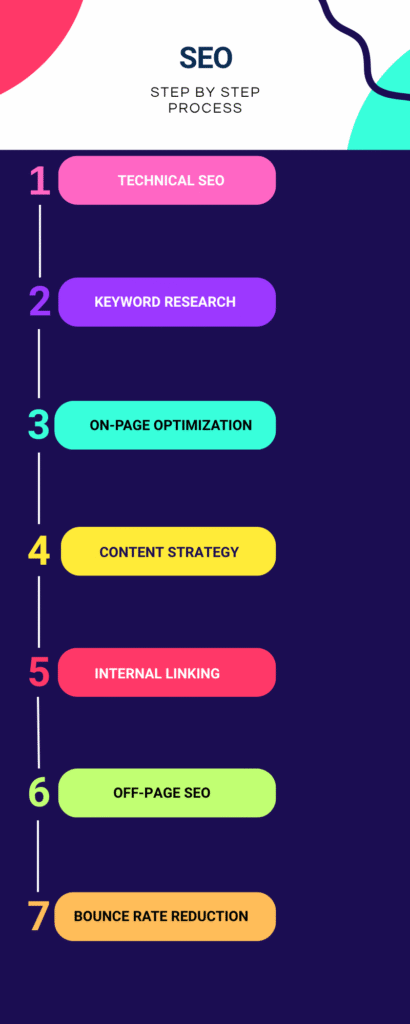 SEO

STEP BY STEP PROCESS

1 TECHNICAL SEO

2 KEYWORD RESEARCH

3 ON-PAGE OPTIMIZATION

4 CONTENT STRATEGY

5 INTERNAL LINKING

6 OFF-PAGE SEO

7 BOUNCE RATE REDUCTION